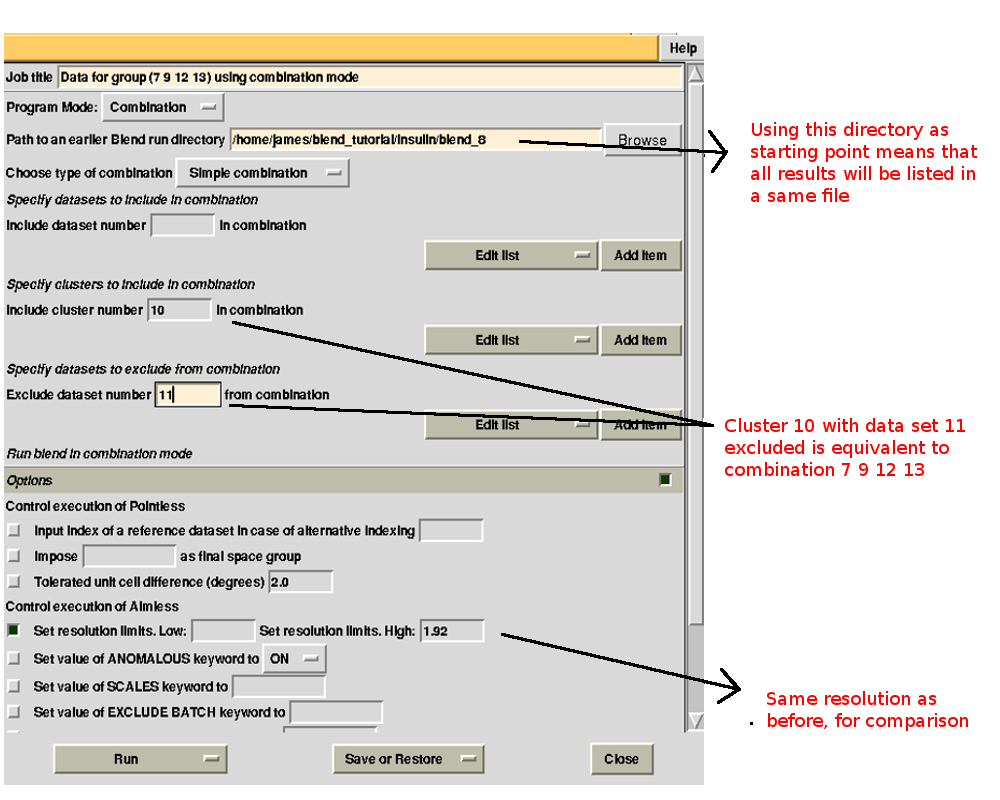 Help

Job title Data for group (7 9 12 13) using combination mode

Program Mode: Combination

Path to an earlier Blend run directory /home/james/blend_tutorial/insulin/blend_8 Browse

Choose type of combination Simple combination

Specify datasets to include in combination

Include dataset number in combination

Edit list Add item

Specify clusters to include in combination

Include cluster number 10 in combination

Edit list Add item

Specify datasets to exclude from combination

Exclude dataset number 11 from combination

Edit list Add item

Run blend in combination mode

Options

Control execution of Pointless

Input index of a reference dataset in case of alternative indexing

Impose as final space group

Tolerated unit cell difference (degrees) 2.0

Control execution of Aimless

Set resolution limits. Low: Set resolution limits. High: 1.92

Set value of ANOMALOUS keyword to ON

Set value of SCALES keyword to

Set value of EXCLUDE BATCH keyword to

Run Save or Restore Close

Using this directory as starting point means that all results will be listed in a same file

Cluster 10 with data set 11 excluded is equivalent to combination 7 9 12 13

Same resolution as before, for comparison